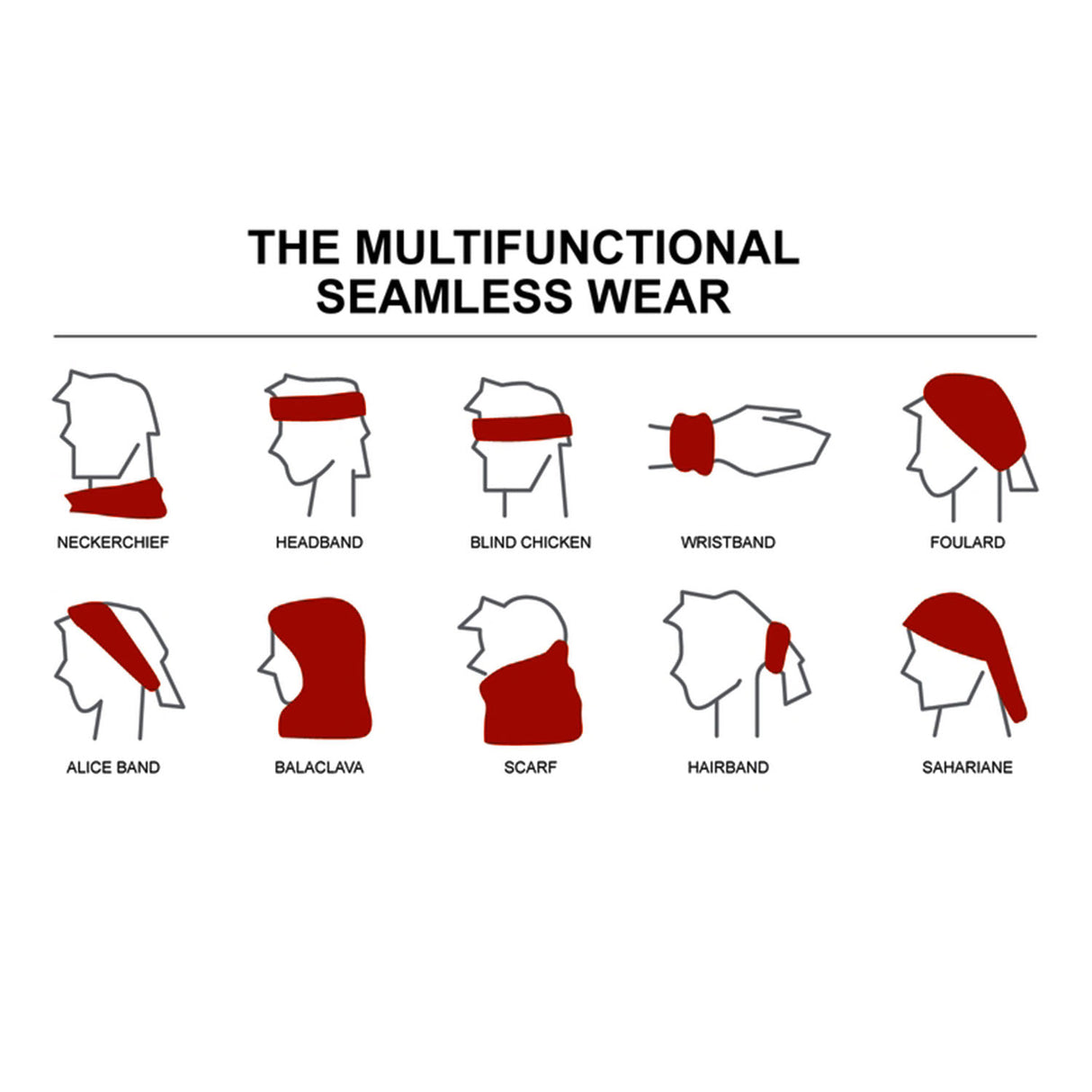 THE MULTIFUNCTIONAL SEAMLESS WEAR

NECKERCHIEF

HEADBAND

BLIND CHICKEN

WRISTBAND

FOULARD

ALICE BAND

BALACLAVA

SCARF

HAIRBAND

SAHARIANE