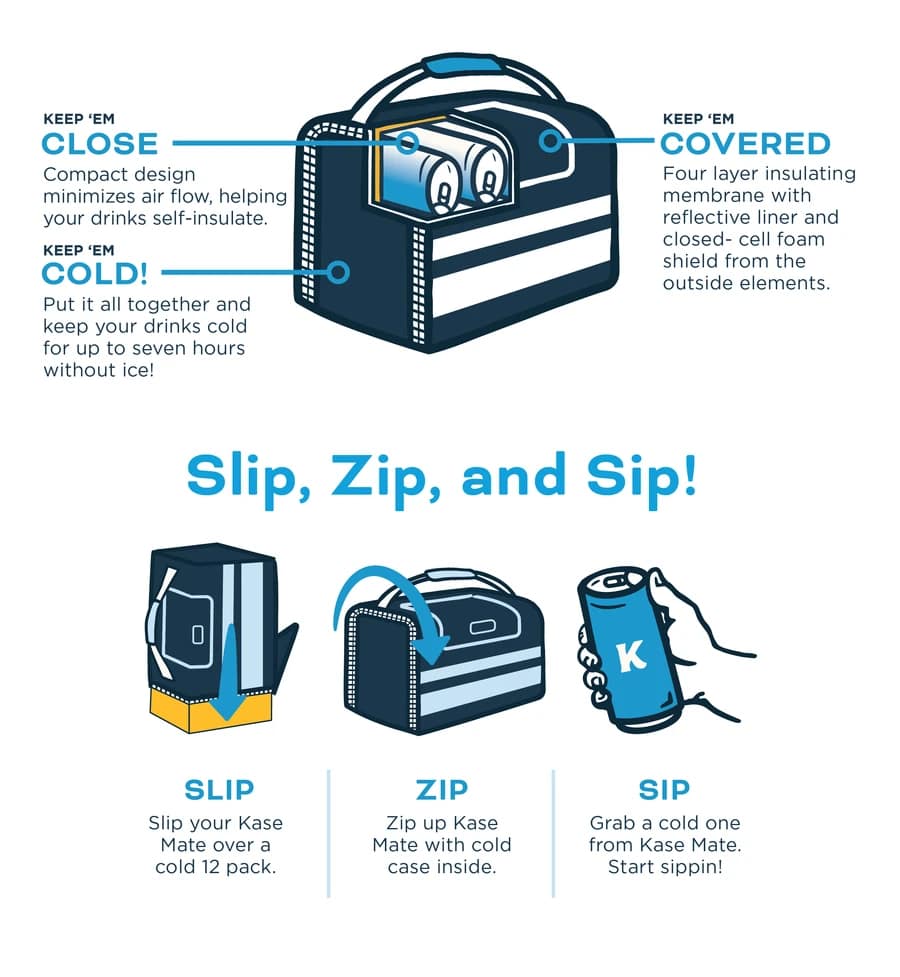 KEEP 'EM
CLOSE
Compact design minimizes air flow, helping your drinks self-insulate.

KEEP 'EM
COLD!
Put it all together and keep your drinks cold for up to seven hours without ice!

KEEP 'EM
COVERED
Four layer insulating membrane with reflective liner and closed- cell foam shield from the outside elements.

Slip, Zip, and Sip!

K

SLIP
Slip your Kase Mate over a cold 12 pack.

ZIP
Zip up Kase Mate with cold case inside.

SIP
Grab a cold one from Kase Mate. Start sippin!