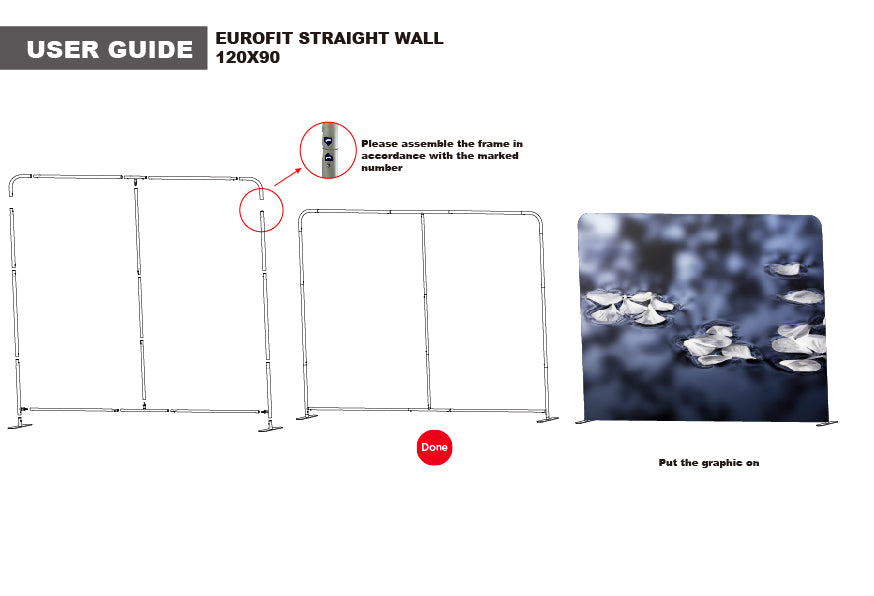 USER GUIDE

EUROFIT STRAIGHT WALL
120X90

Please assemble the frame in accordance with the marked number

Done

Put the graphic on