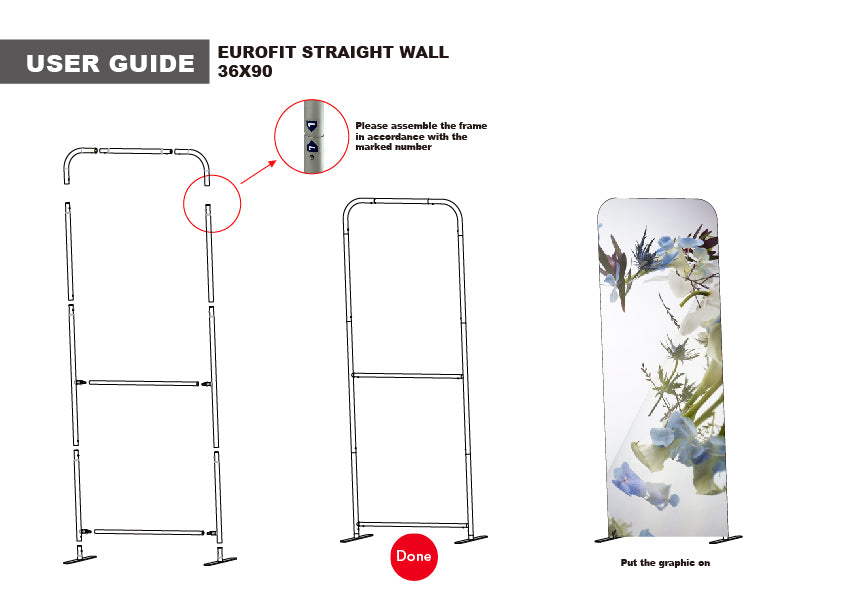 USER GUIDE

EUROFIT STRAIGHT WALL 36X90

Please assemble the frame in accordance with the marked number

Done

Put the graphic on